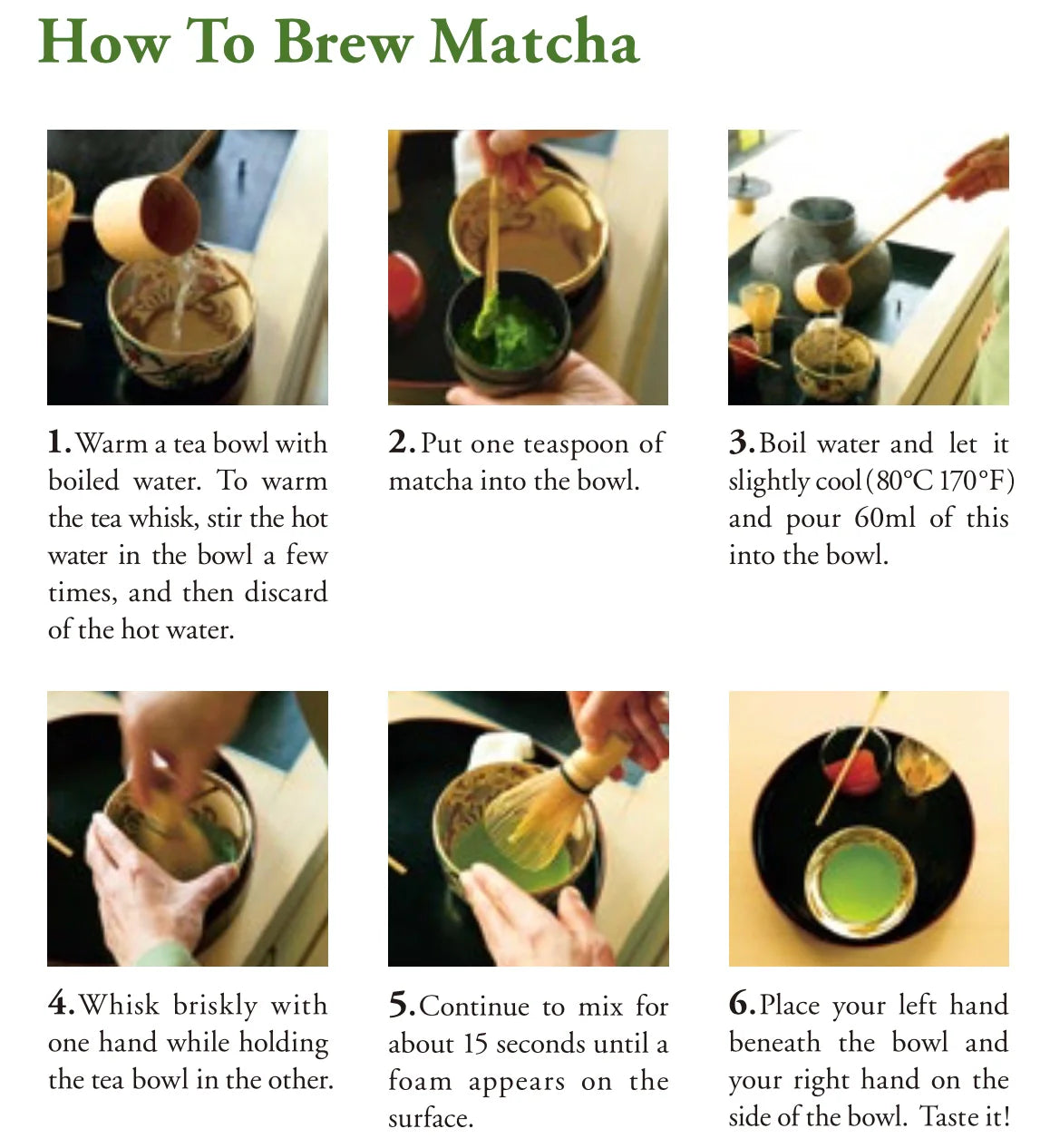 How To Brew Matcha

1. Warm a tea bowl with boiled water. To warm the tea whisk, stir the hot water in the bowl a few times, and then discard of the hot water.

2. Put one teaspoon of matcha into the bowl.

3. Boil water and let it slightly cool (80°C 170°F) and pour 60ml of this into the bowl.

4. Whisk briskly with one hand while holding the tea bowl in the other.

5. Continue to mix for about 15 seconds until a foam appears on the surface.

6. Place your left hand beneath the bowl and your right hand on the side of the bowl. Taste it!